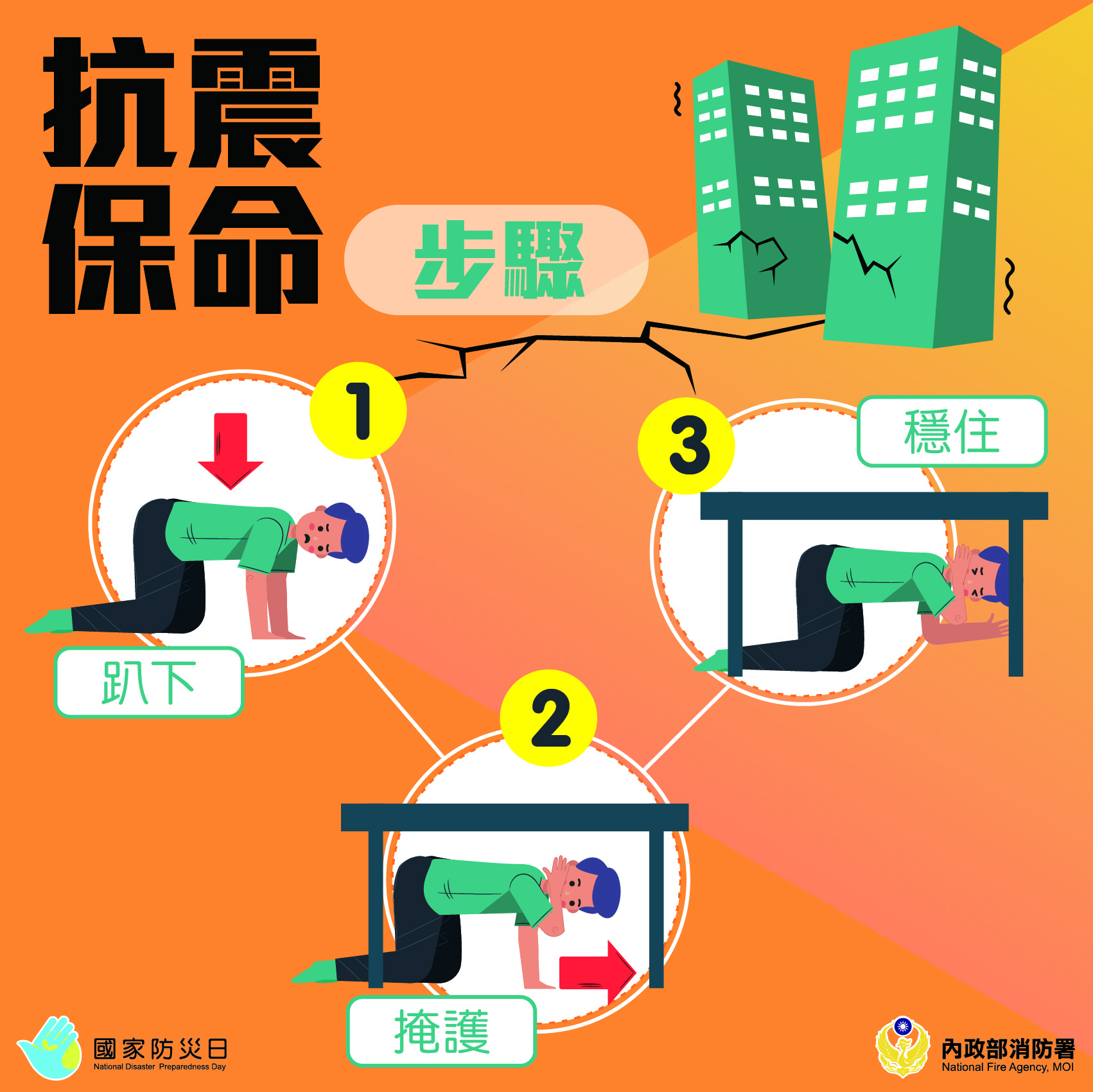 抗震保命

步驟

1

趴下

2

掩護

3

穩住

國家防災日
National Disaster Preparedness Day

內政部消防署
National Fire Agency, MOI